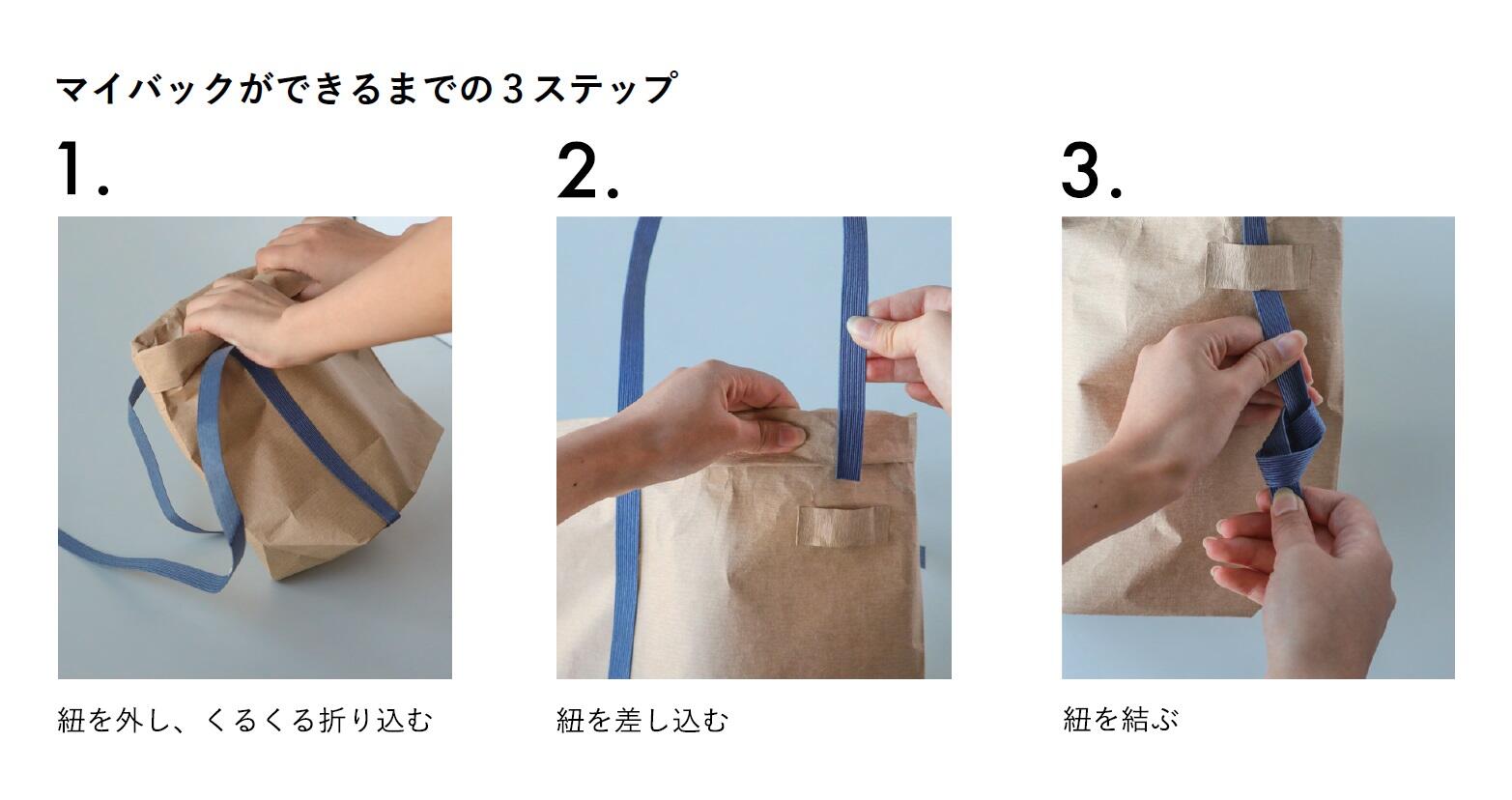 マイバックができるまでの３ステップ

1.

紐を外し、くるくる折り込む

2.

紐を差し込む

3.

紐を結ぶ